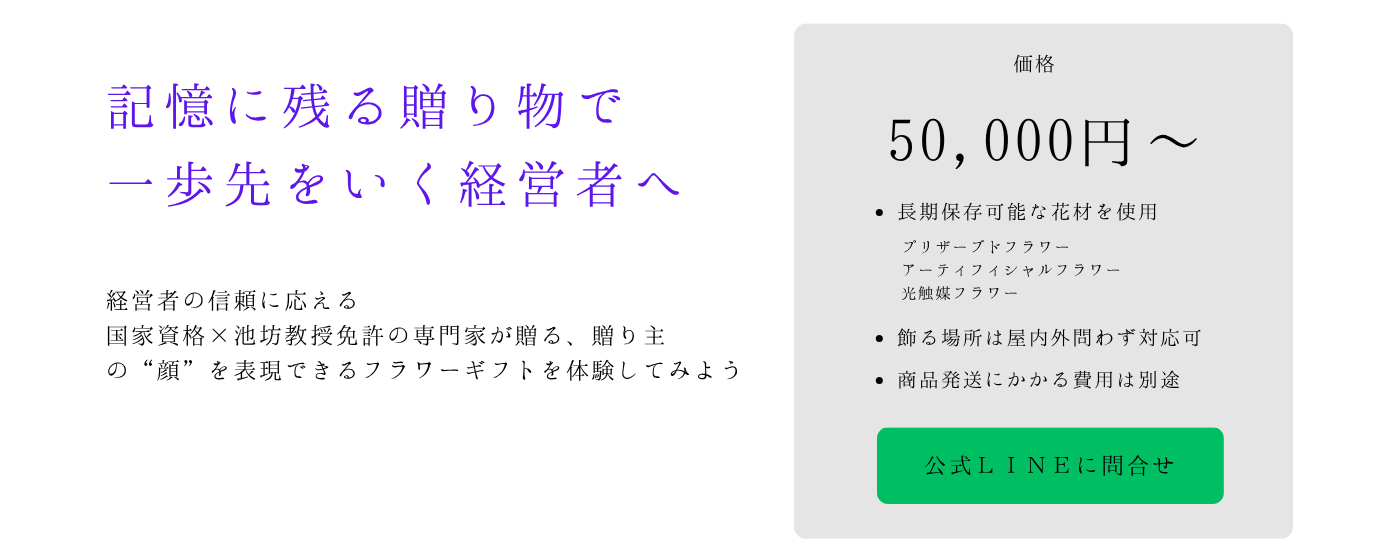 記憶に残る贈り物で
一歩先をいく経営者へ

経営者の信頼に応える
国家資格×池坊教授免許の専門家が贈る、贈り主の“顔”を表現できるフラワーギフトを体験してみよう

価格

50,000円～

• 長期保存可能な花材を使用
プリザーブドフラワー
アーティフィシャルフラワー
光触媒フラワー
• 飾る場所は屋内外問わず対応可
• 商品発送にかかる費用は別途

公式LINEに問合せ